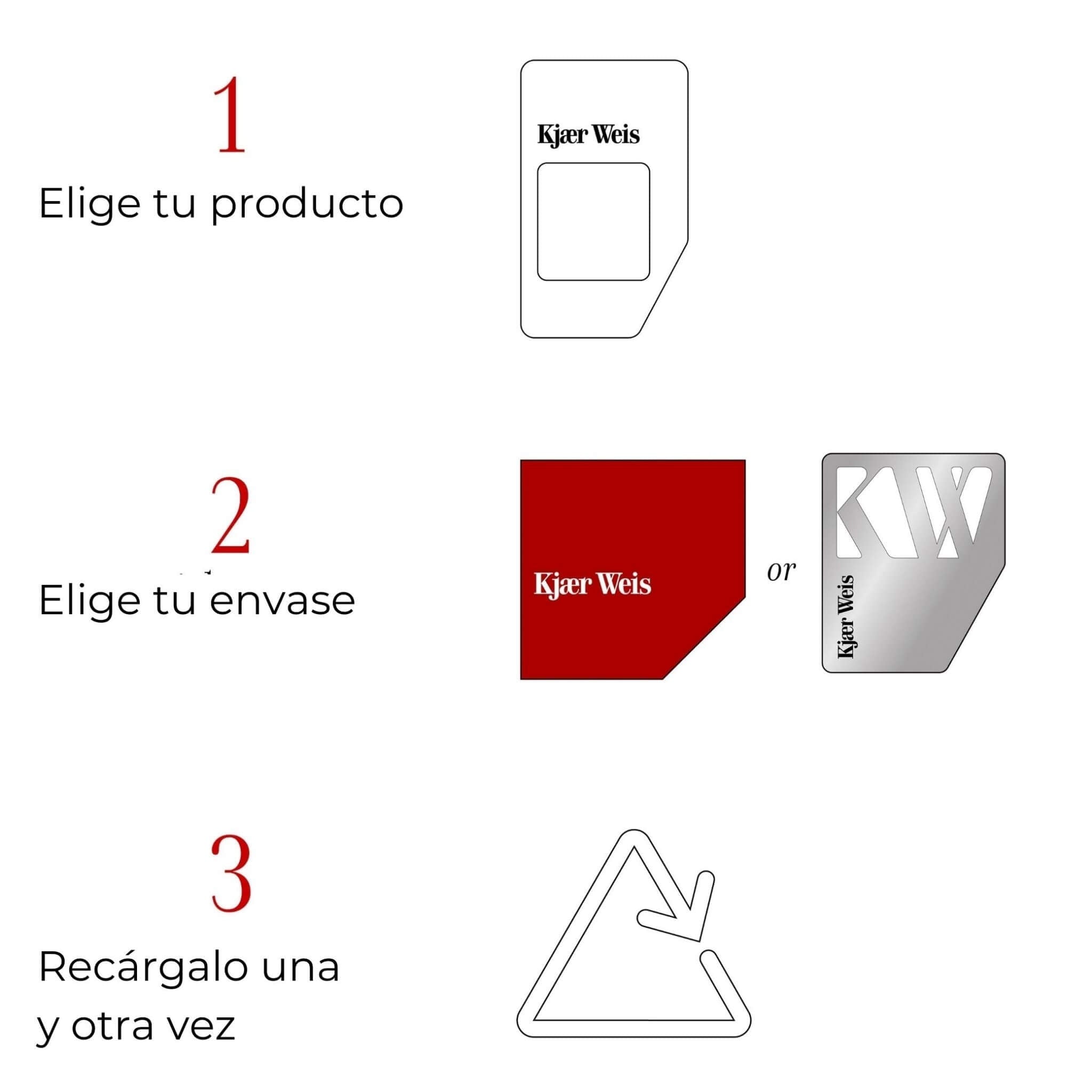 1

Elige tu producto

Kjær Weis

2

Elige tu envase

Kjær Weis

or

KW

Kjær Weis

3

Recárgalo una y otra vez